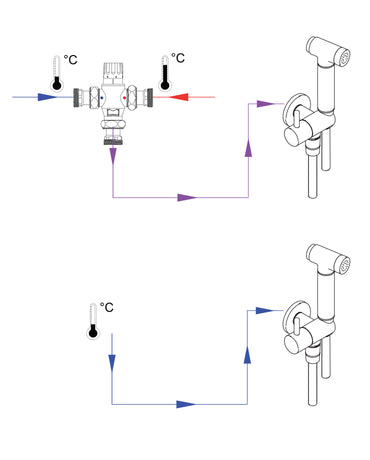 °C
°C
°C