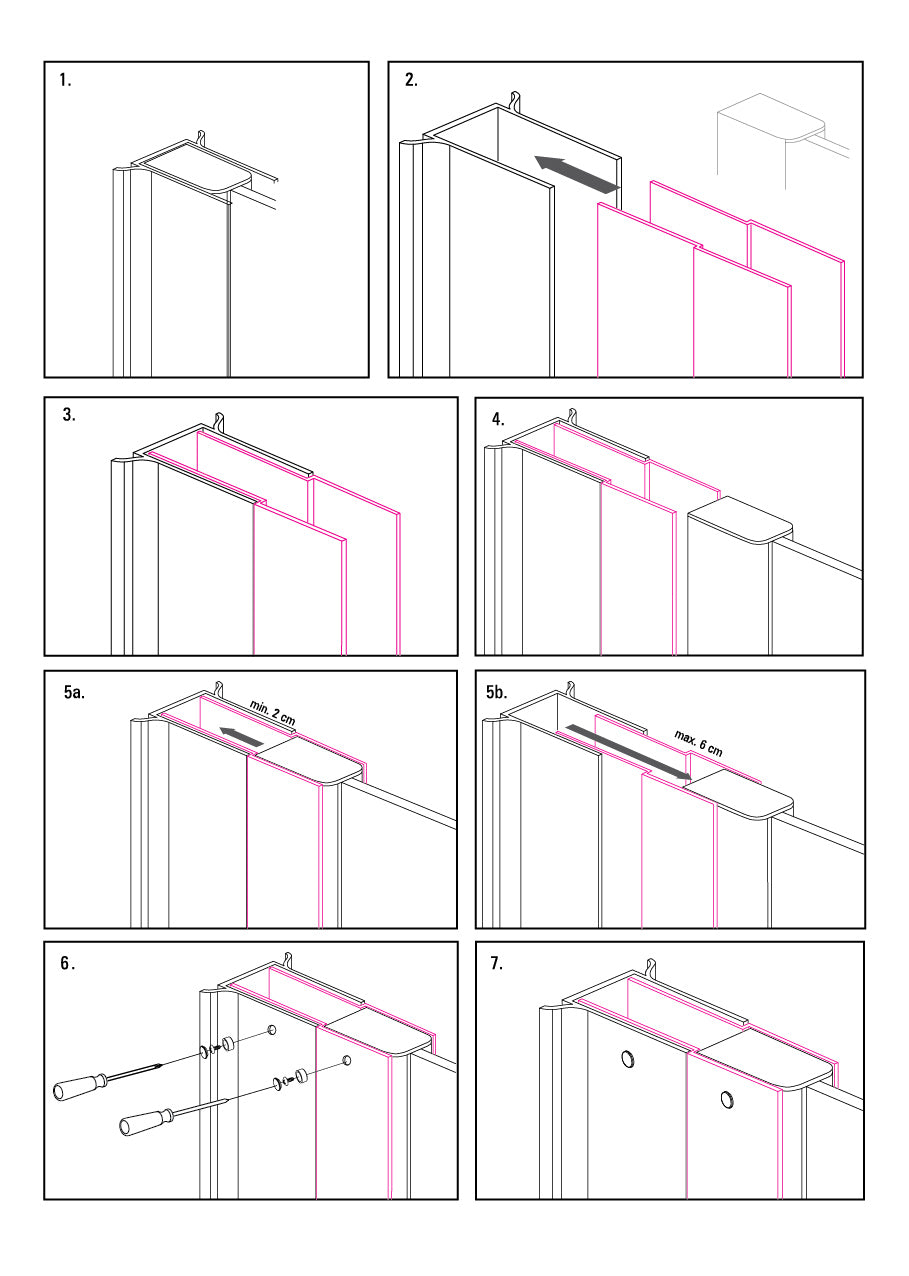 1.

2.

3.

4.

5a.

min. 2 cm

5b.

max. 6 cm

6.

7.